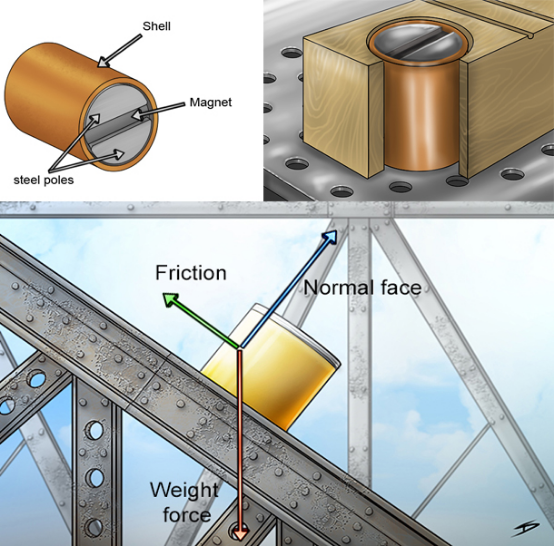 Shell

Magnet

steel poles

Friction

Normal face

Weight force